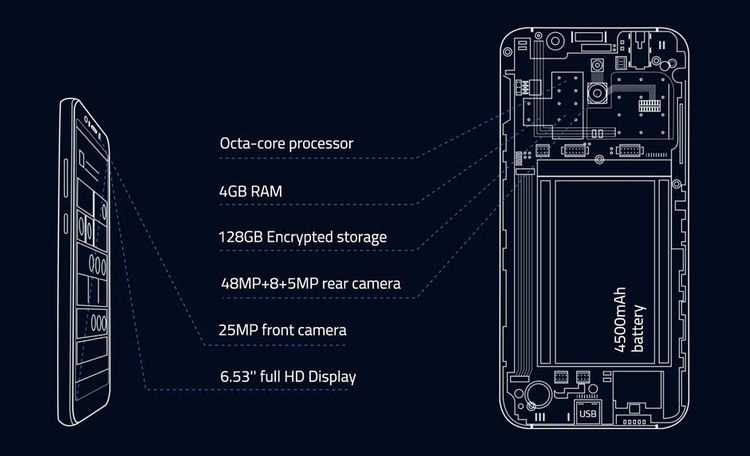 Octa-core processor

4GB RAM

128GB Encrypted storage

48MP+8+5MP rear camera

25MP front camera

6.53'' full HD Display

4500mAh battery

USB